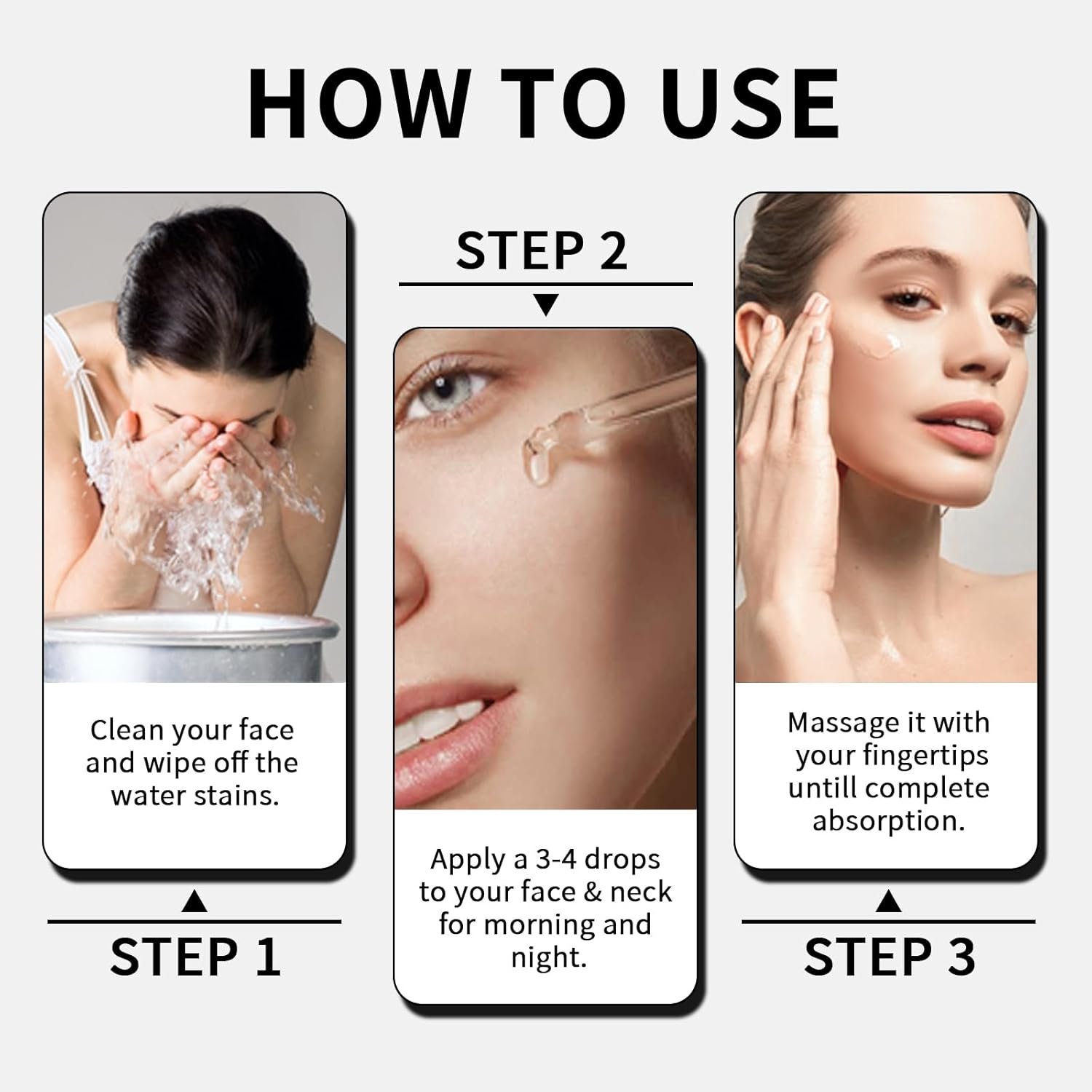 HOW TO USE

Clean your face and wipe off the water stains.

STEP 1

STEP 2

Apply a 3-4 drops to your face & neck for morning and night.

Massage it with your fingertips untill complete absorption.

STEP 3